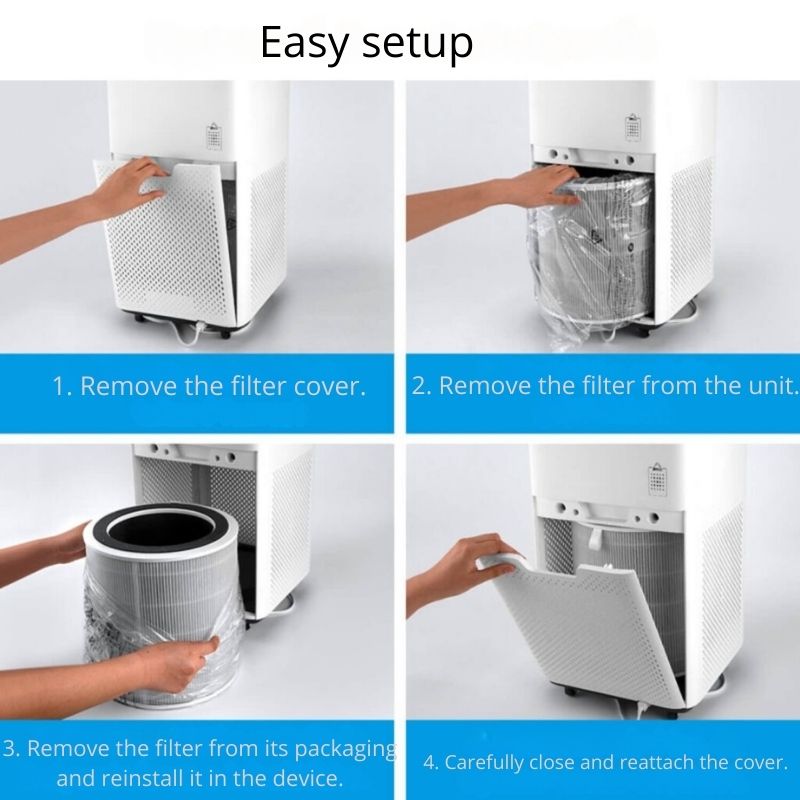 Easy setup

1. Remove the filter cover.

2. Remove the filter from the unit.

3. Remove the filter from its packaging and reinstall it in the device.

4. Carefully close and reattach the cover.